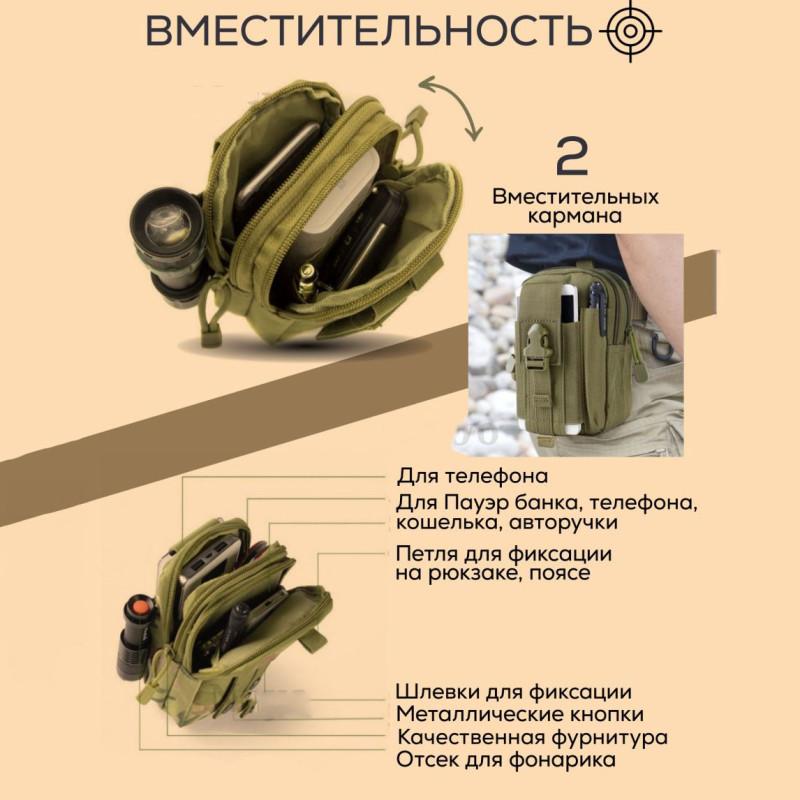 ВМЕСТИТЕЛЬНОСТЬ

2

Вместительных кармана

Для телефона

Для Пауэр банка, телефона, кошелька, авторучки

Петля для фиксации на рюкзаке, поясе

Шлевки для фиксации

Металлические кнопки

Качественная фурнитура

Отсек для фонарика