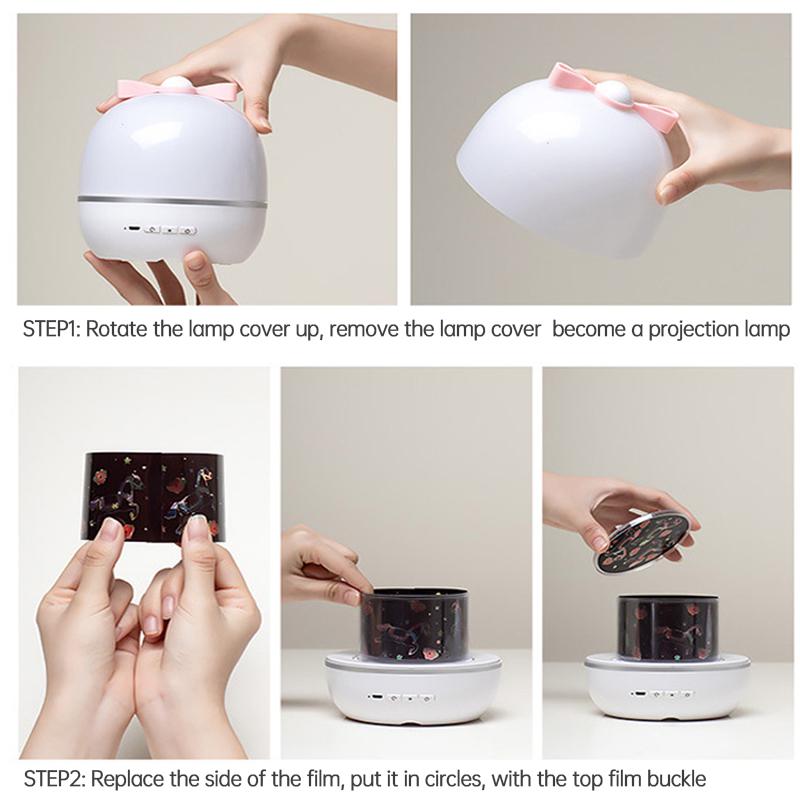 STEP1: Rotate the lamp cover up, remove the lamp cover  become a projection lamp

STEP2: Replace the side of the film, put it in circles, with the top film buckle