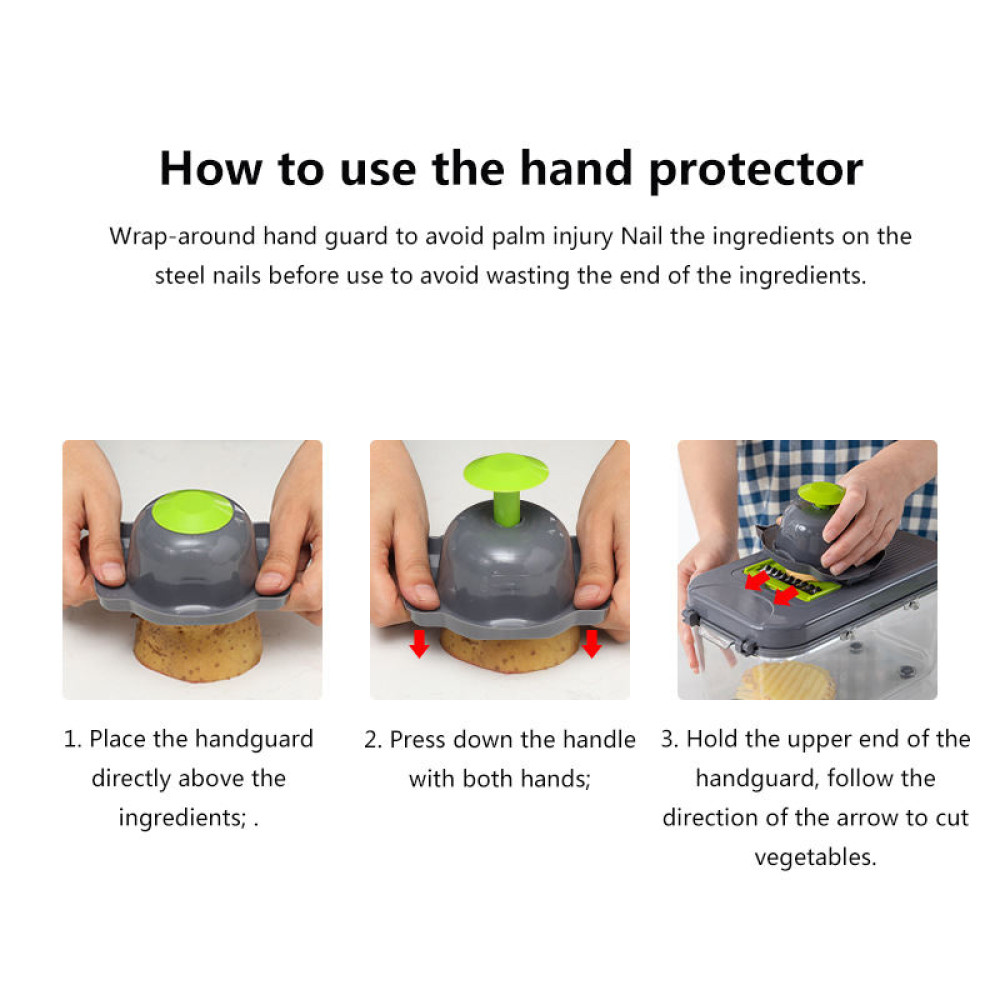 How to use the hand protector

Wrap-around hand guard to avoid palm injury Nail the ingredients on the steel nails before use to avoid wasting the end of the ingredients.

1. Place the handguard directly above the ingredients; .

2. Press down the handle with both hands;

3. Hold the upper end of the handguard, follow the direction of the arrow to cut vegetables.