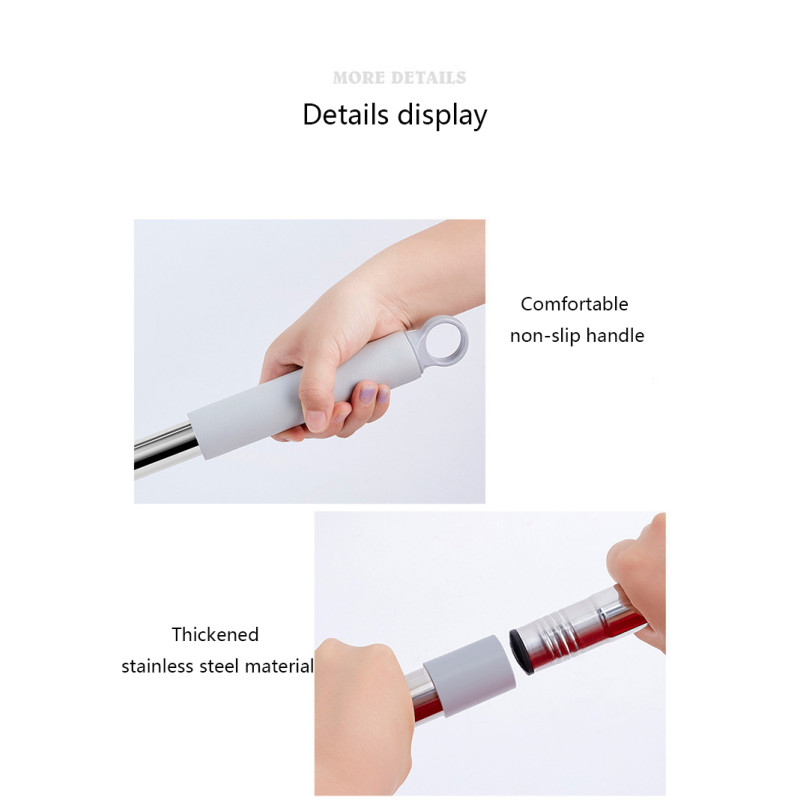 MORE DETAILS

Details display

Comfortable
non-slip handle

Thickened
stainless steel material