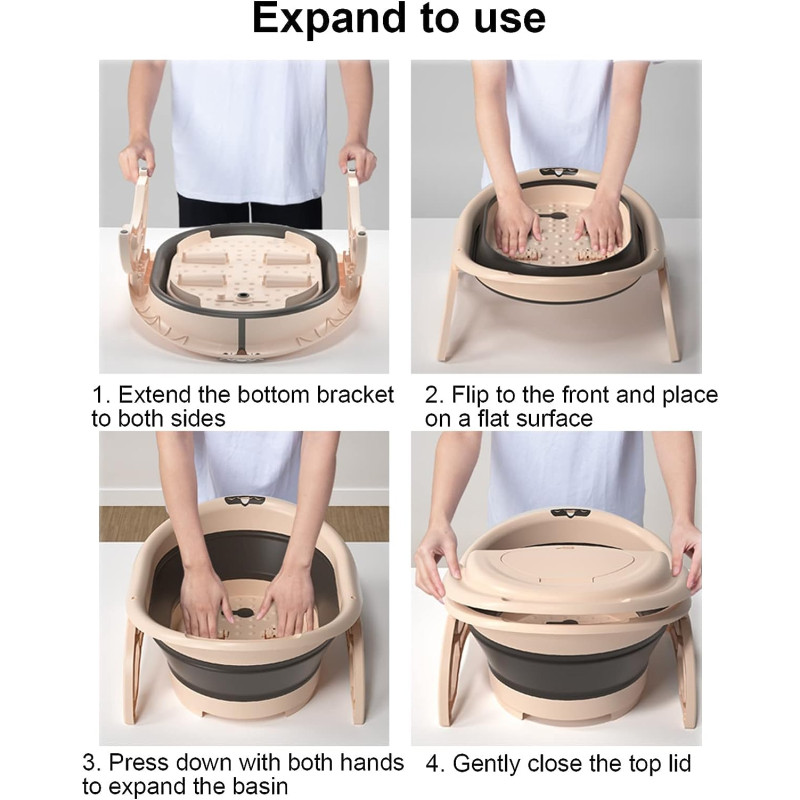 Expand to use

1. Extend the bottom bracket to both sides

2. Flip to the front and place on a flat surface

3. Press down with both hands to expand the basin

4. Gently close the top lid