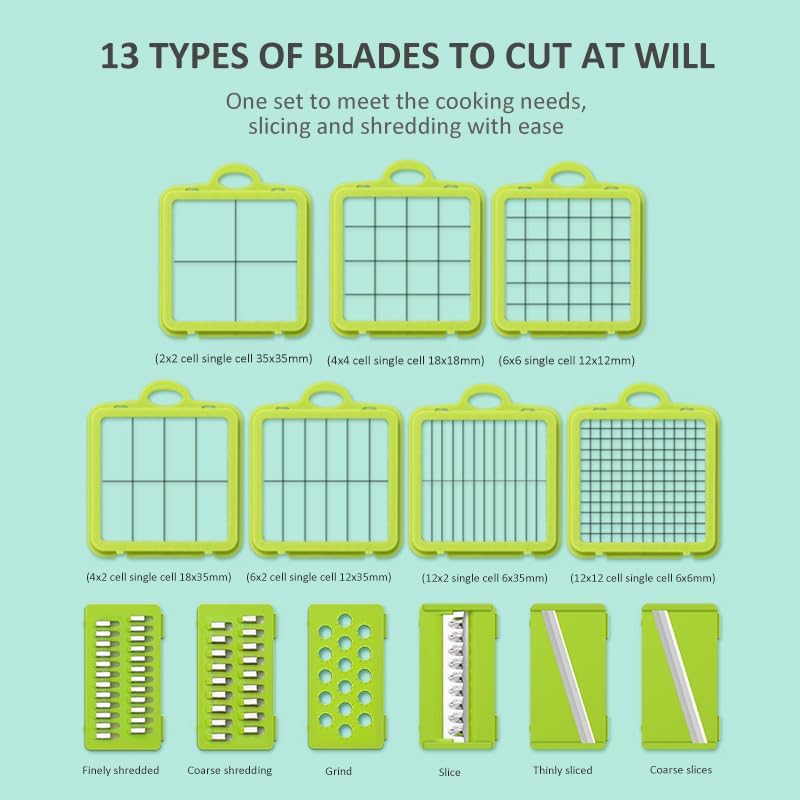 13 TYPES OF BLADES TO CUT AT WILL

One set to meet the cooking needs, slicing and shredding with ease

(2x2 cell single cell 35x35mm)
(4x4 cell single cell 18x18mm)
(6x6 single cell 12x12mm)

(4x2 cell single cell 18x35mm)
(6x2 cell single cell 12x35mm)
(12x2 single cell 6x35mm)
(12x12 cell single cell 6x6mm)

Finely shredded
Coarse shredding
Grind
Slice
Thinly sliced
Coarse slices