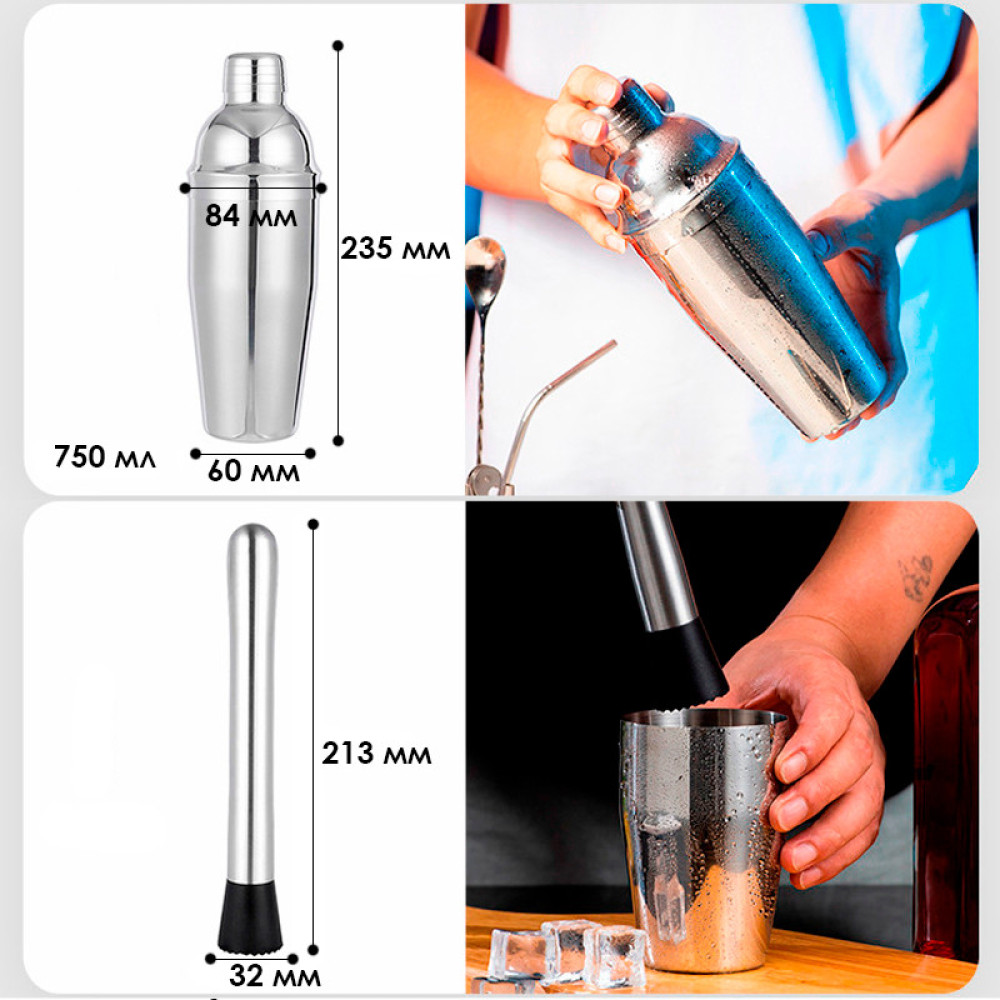 84 мм
235 мм
750 мл
60 мм

213 мм
32 мм