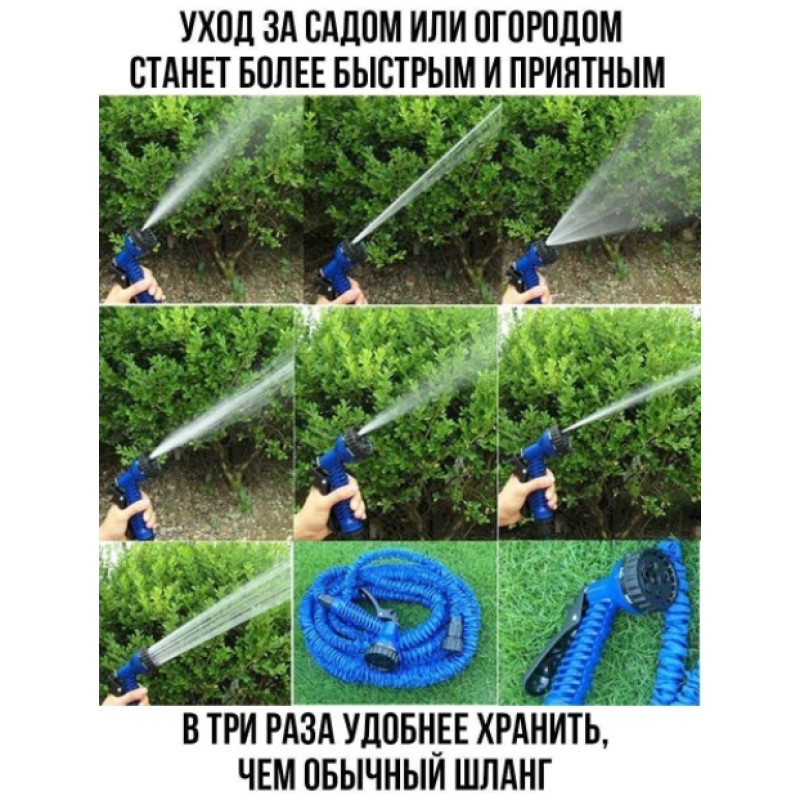 УХОД ЗА САДОМ ИЛИ ОГОРОДОМ СТАНЕТ БОЛЕЕ БЫСТРЫМ И ПРИЯТНЫМ

В ТРИ РАЗА УДОБНЕЕ ХРАНИТЬ, ЧЕМ ОБЫЧНЫЙ ШЛАНГ