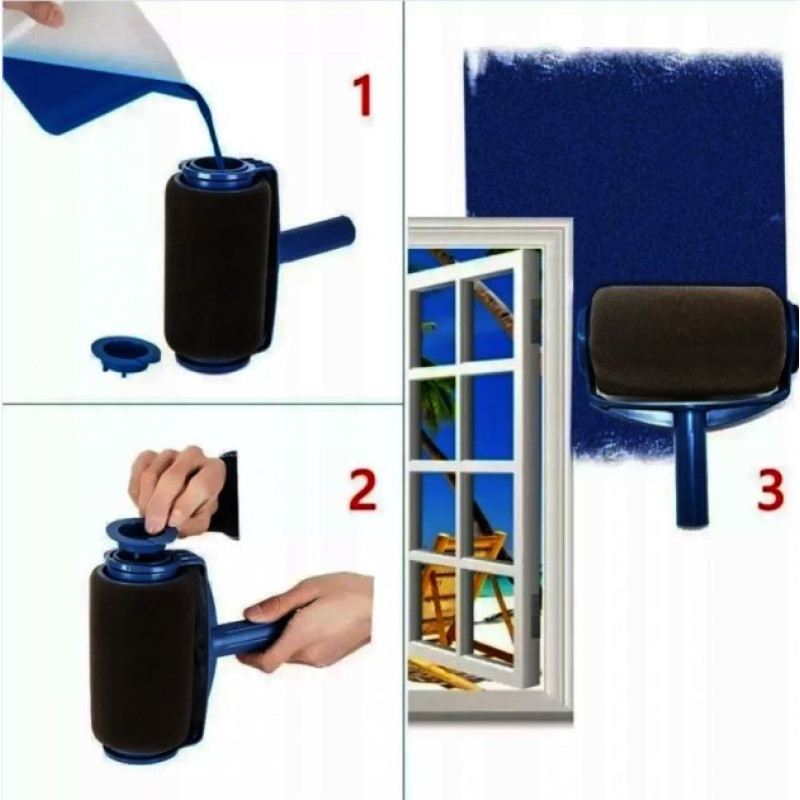 1

2

3