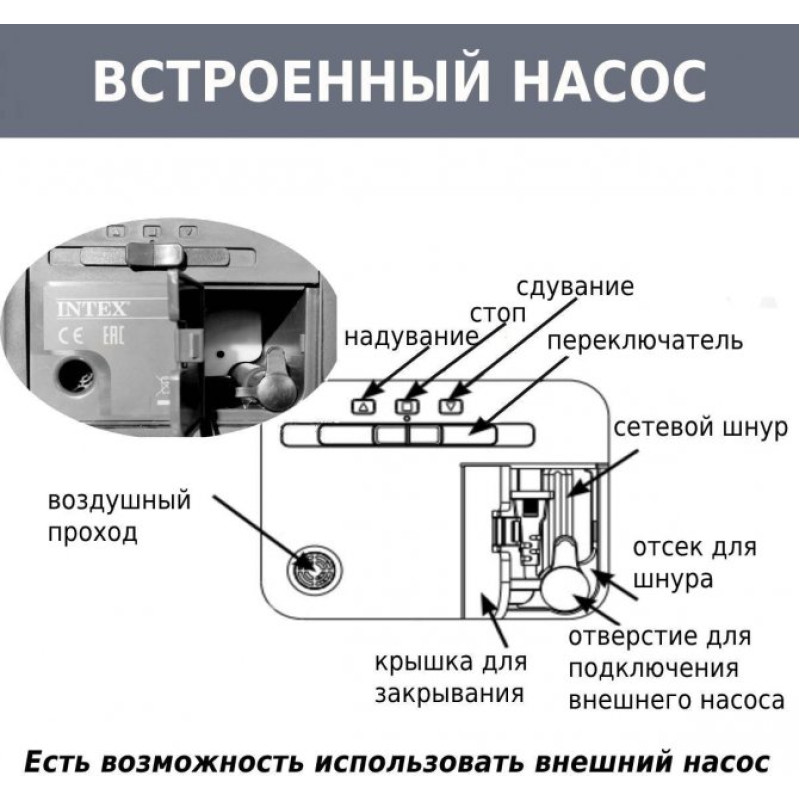 ВСТРОЕННЫЙ НАСОС

INTEX
CE EAC

сдувание
стоп
надувание
переключатель
сетевой шнур
воздушный проход
отсек для шнура
отверстие для подключения внешнего насоса
крышка для закрывания

Есть возможность использовать внешний насос