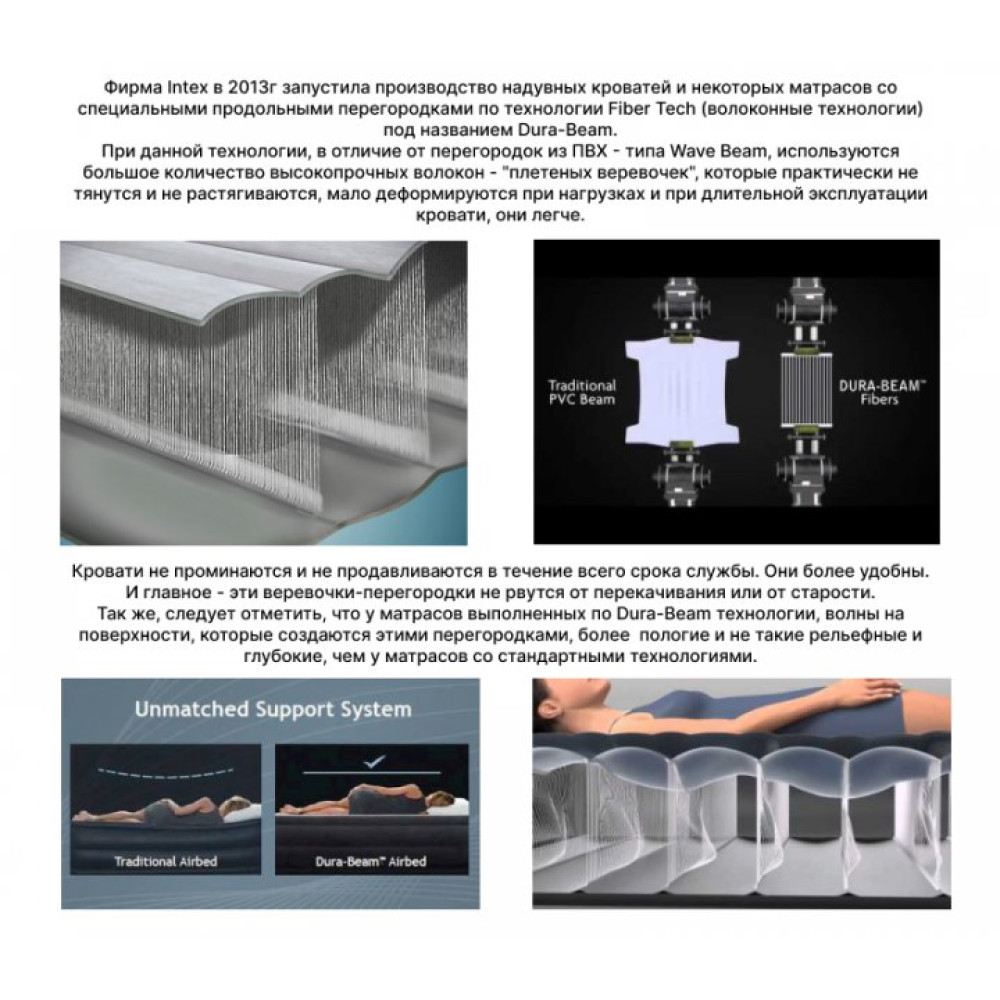 Фирма Intex в 2013г запустила производство надувных кроватей и некоторых матрасов со специальными продольными перегородками по технологии Fiber Tech (волоконные технологии) под названием Dura-Beam.
При данной технологии, в отличие от перегородок из ПВХ - типа Wave Beam, используются большое количество высокопрочных волокон - "плетеных веревочек", которые практически не тянутся и не растягиваются, мало деформируются при нагрузках и при длительной эксплуатации кровати, они легче.

Traditional PVC Beam

DURA-BEAM™ Fibers

Кровати не проминаются и не продавливаются в течение всего срока службы. Они более удобны. И главное - эти веревочки-перегородки не рвутся от перекачивания или от старости.
Так же, следует отметить, что у матрасов выполненных по Dura-Beam технологии, волны на поверхности, которые создаются этими перегородками, более пологие и не такие рельефные и глубокие, чем у матрасов со стандартными технологиями.

Unmatched Support System

Traditional Airbed

Dura-Beam™ Airbed