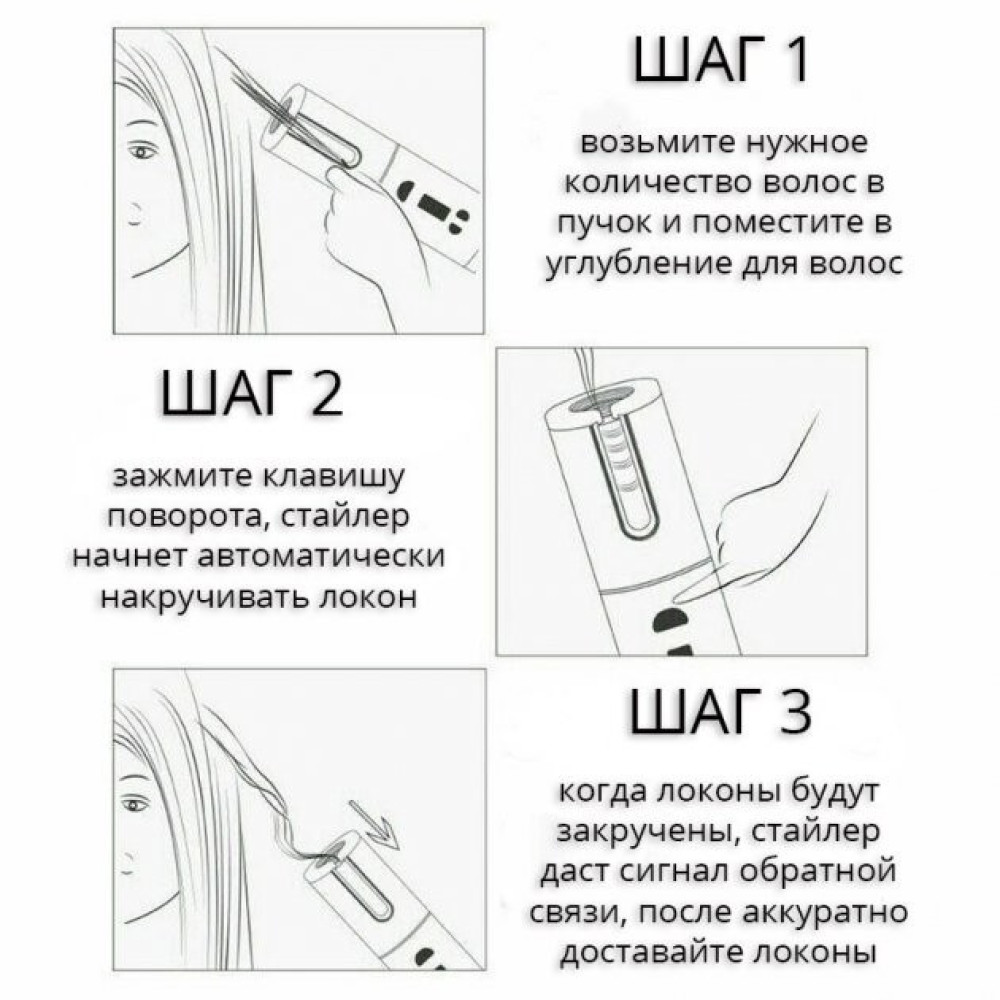 ШАГ 1

возьмите нужное количество волос в пучок и поместите в углубление для волос

ШАГ 2

зажмите клавишу поворота, стайлер начнет автоматически накручивать локон

ШАГ 3

когда локоны будут закручены, стайлер даст сигнал обратной связи, после аккуратно доставайте локоны