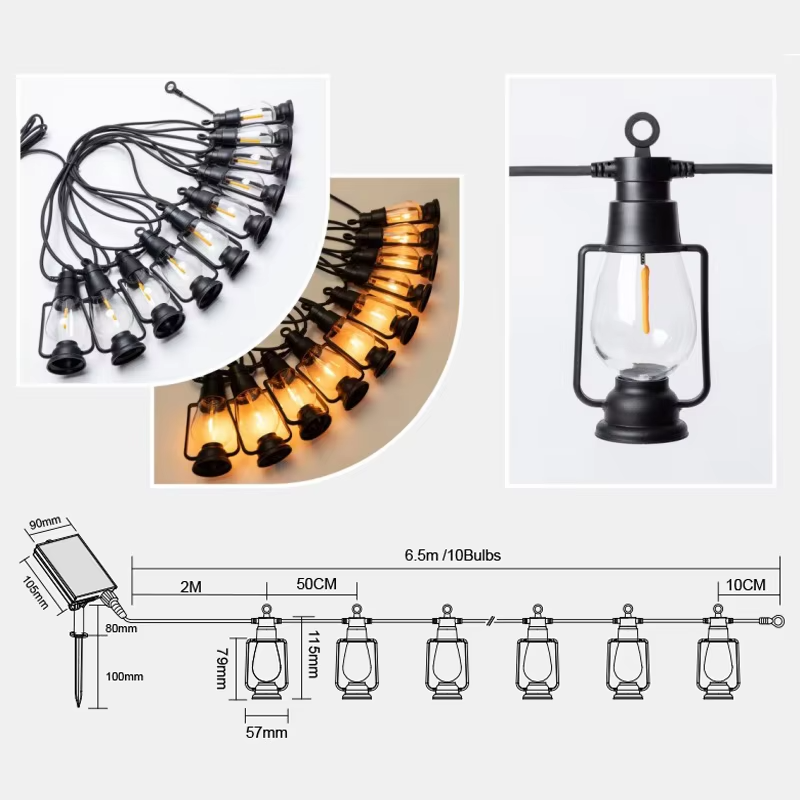 90mm
105mm
80mm
100mm
6.5m /10Bulbs
2M
50CM
10CM
79mm
115mm
57mm