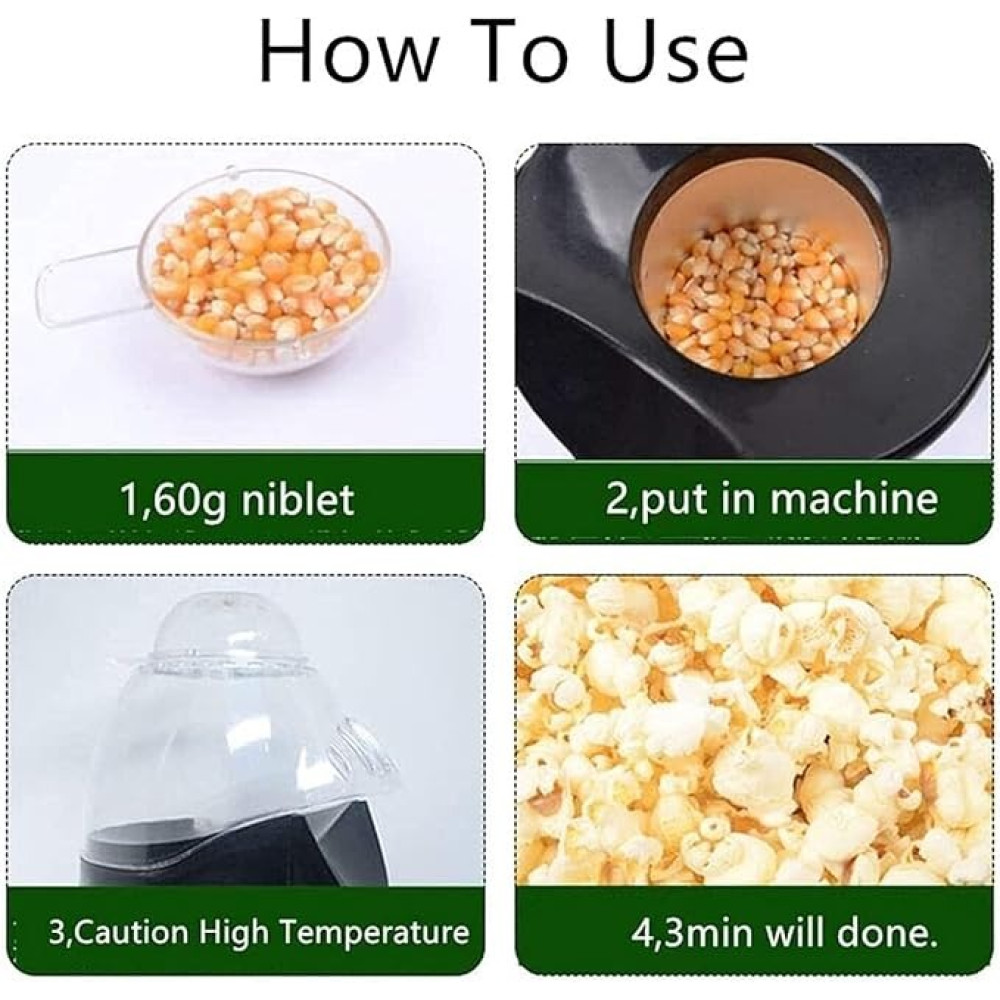 How To Use

1,60g niblet

2,put in machine

3,Caution High Temperature

4,3min will done.