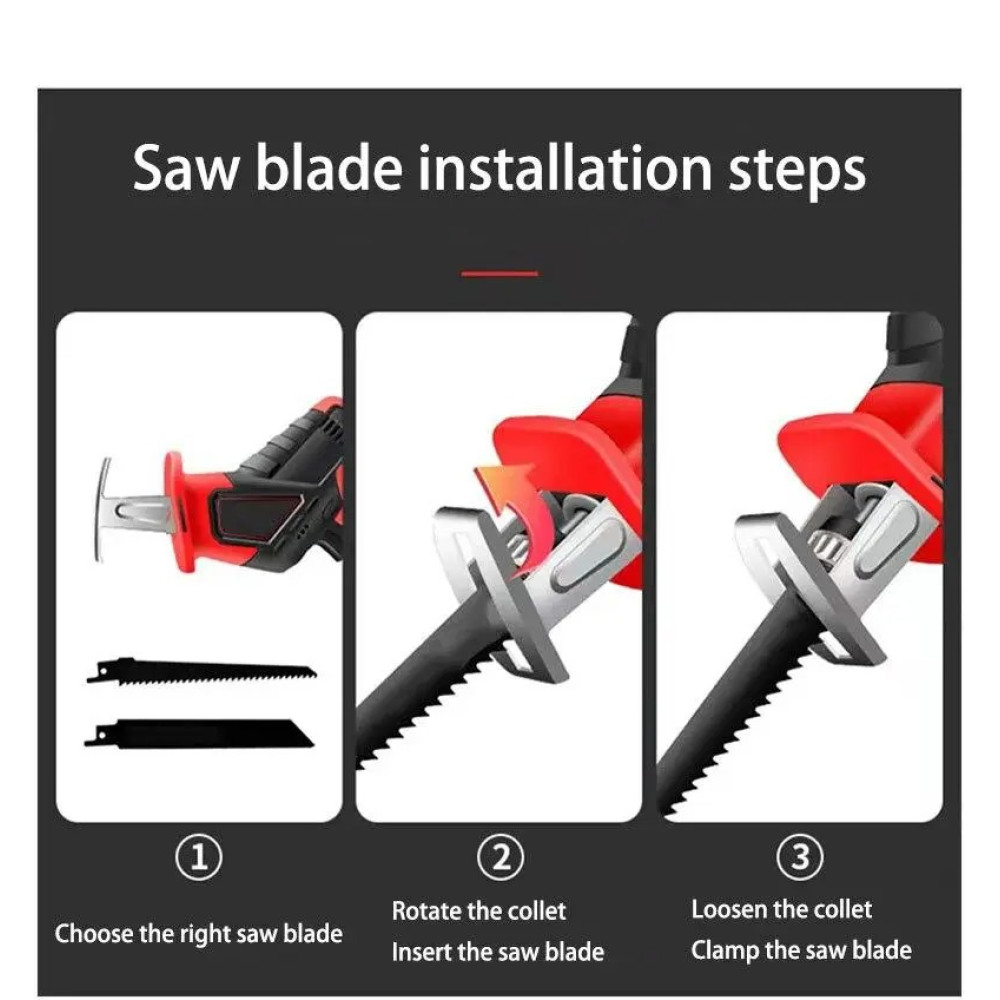 Saw blade installation steps

①

Choose the right saw blade

②

Rotate the collet
Insert the saw blade

③

Loosen the collet
Clamp the saw blade