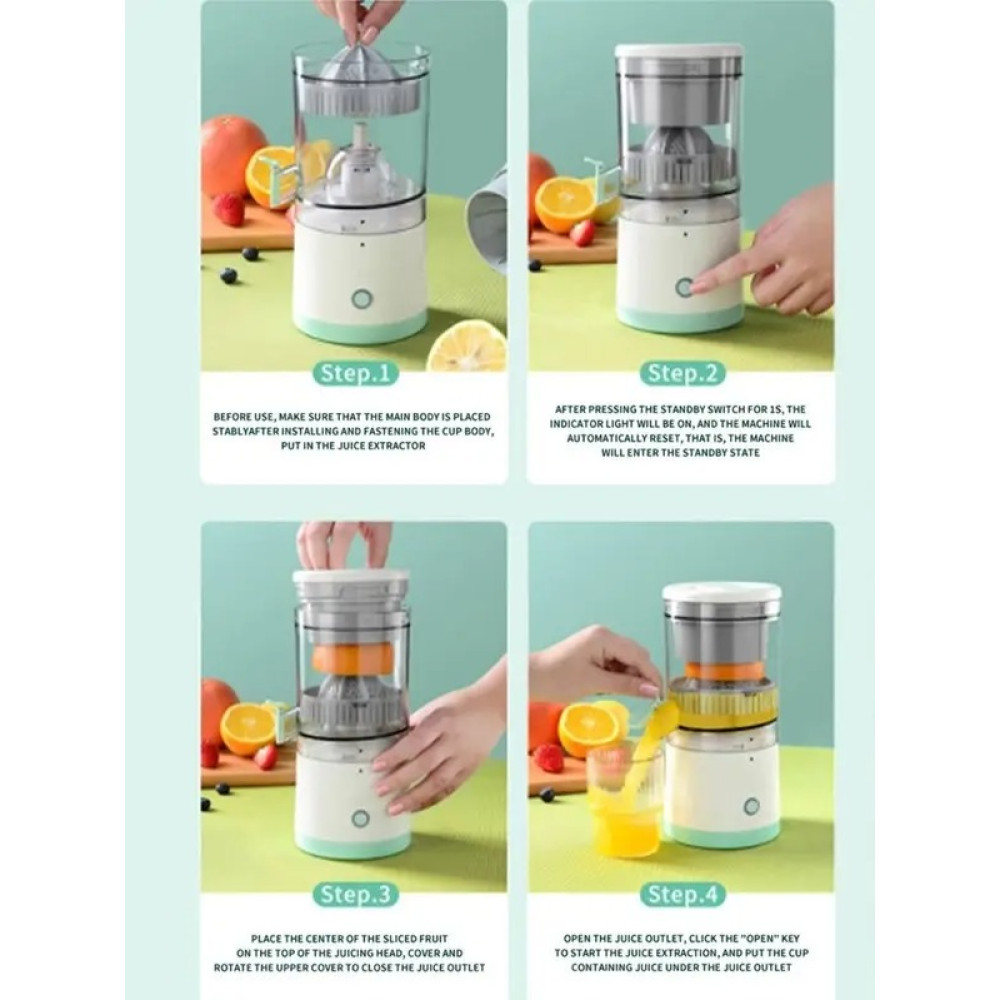 Step.1

BEFORE USE, MAKE SURE THAT THE MAIN BODY IS PLACED STABLYAFTER INSTALLING AND FASTENING THE CUP BODY, PUT IN THE JUICE EXTRACTOR

Step.2

AFTER PRESSING THE STANDBY SWITCH FOR 1S, THE INDICATOR LIGHT WILL BE ON, AND THE MACHINE WILL AUTOMATICALLY RESET, THAT IS, THE MACHINE WILL ENTER THE STANDBY STATE

Step.3

PLACE THE CENTER OF THE SLICED FRUIT ON THE TOP OF THE JUICING HEAD, COVER AND ROTATE THE UPPER COVER TO CLOSE THE JUICE OUTLET

Step.4

OPEN THE JUICE OUTLET, CLICK THE "OPEN" KEY TO START THE JUICE EXTRACTION, AND PUT THE CUP CONTAINING JUICE UNDER THE JUICE OUTLET