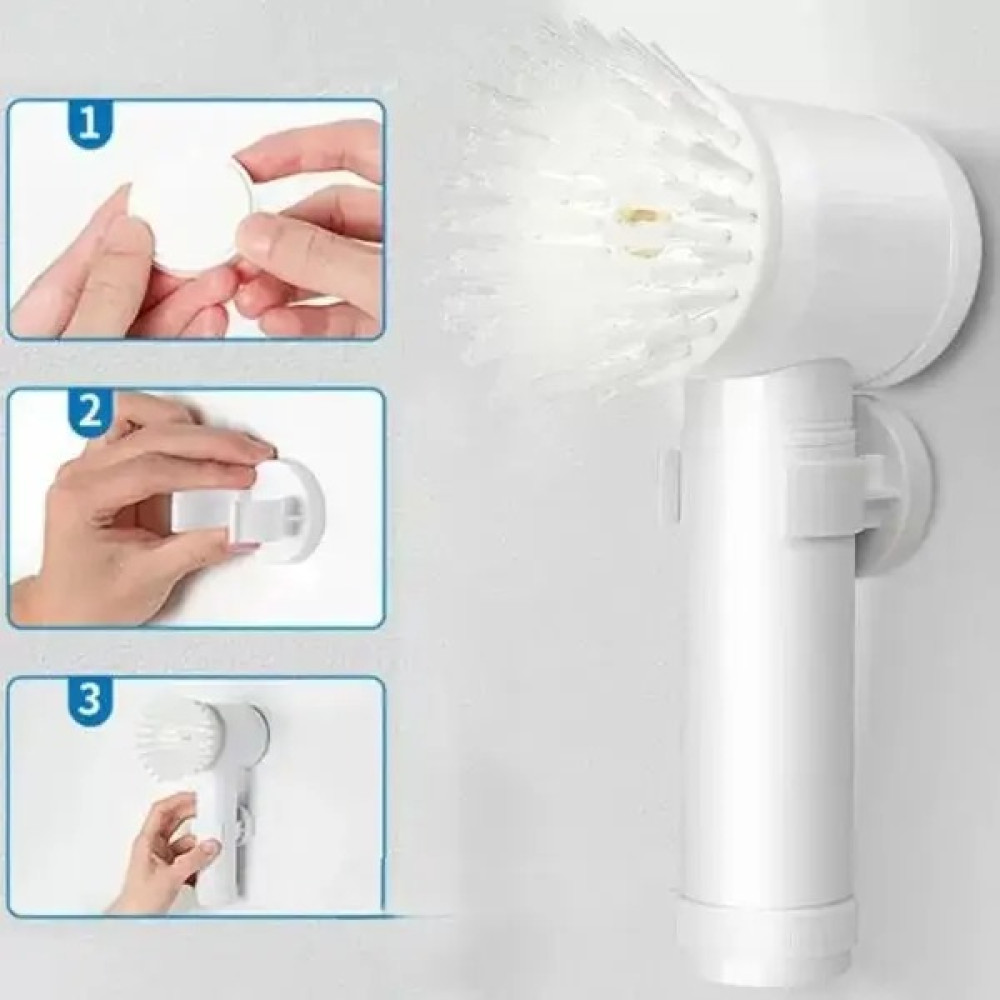 1

2

3