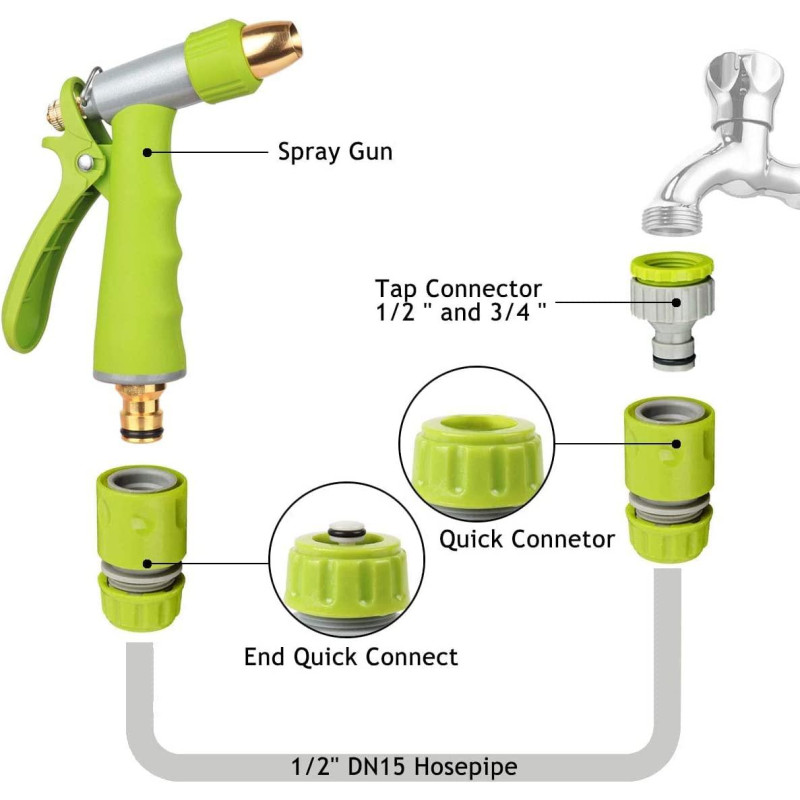 Spray Gun

Tap Connector
1/2 " and 3/4 "

Quick Connetor

End Quick Connect

1/2" DN15 Hosepipe