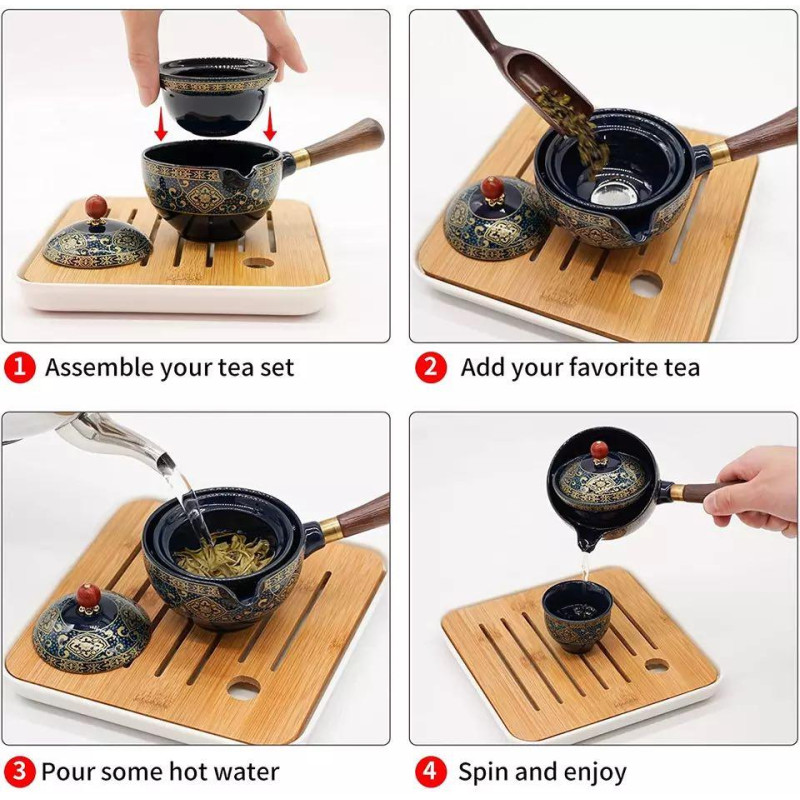 1 Assemble your tea set

2 Add your favorite tea

3 Pour some hot water

4 Spin and enjoy